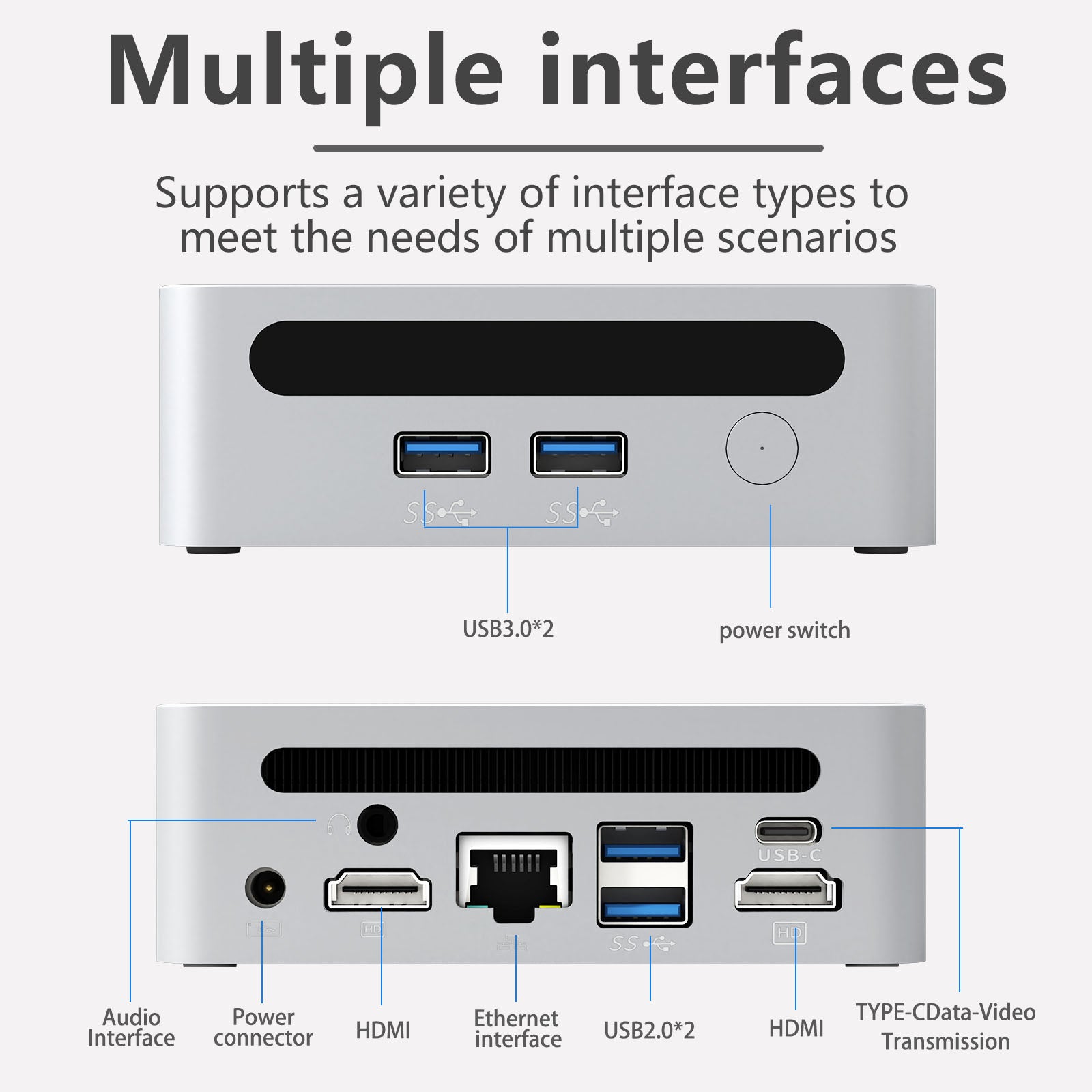 Multiple interfaces

Supports a variety of interface types to meet the needs of multiple scenarios

SS SS

USB3.0*2

power switch

USB-C

HD

SS

HD

Audio Interface

Power connector

HDMI

Ethernet interface

USB2.0*2

HDMI

TYPE-CData-Video Transmission